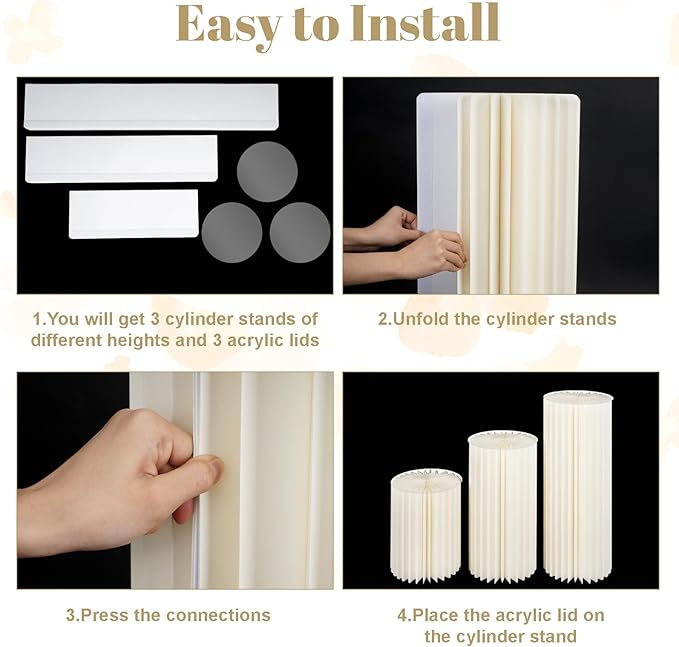 Easy to Install

1.You will get 3 cylinder stands of different heights and 3 acrylic lids

2.Unfold the cylinder stands

3.Press the connections

4.Place the acrylic lid on the cylinder stand