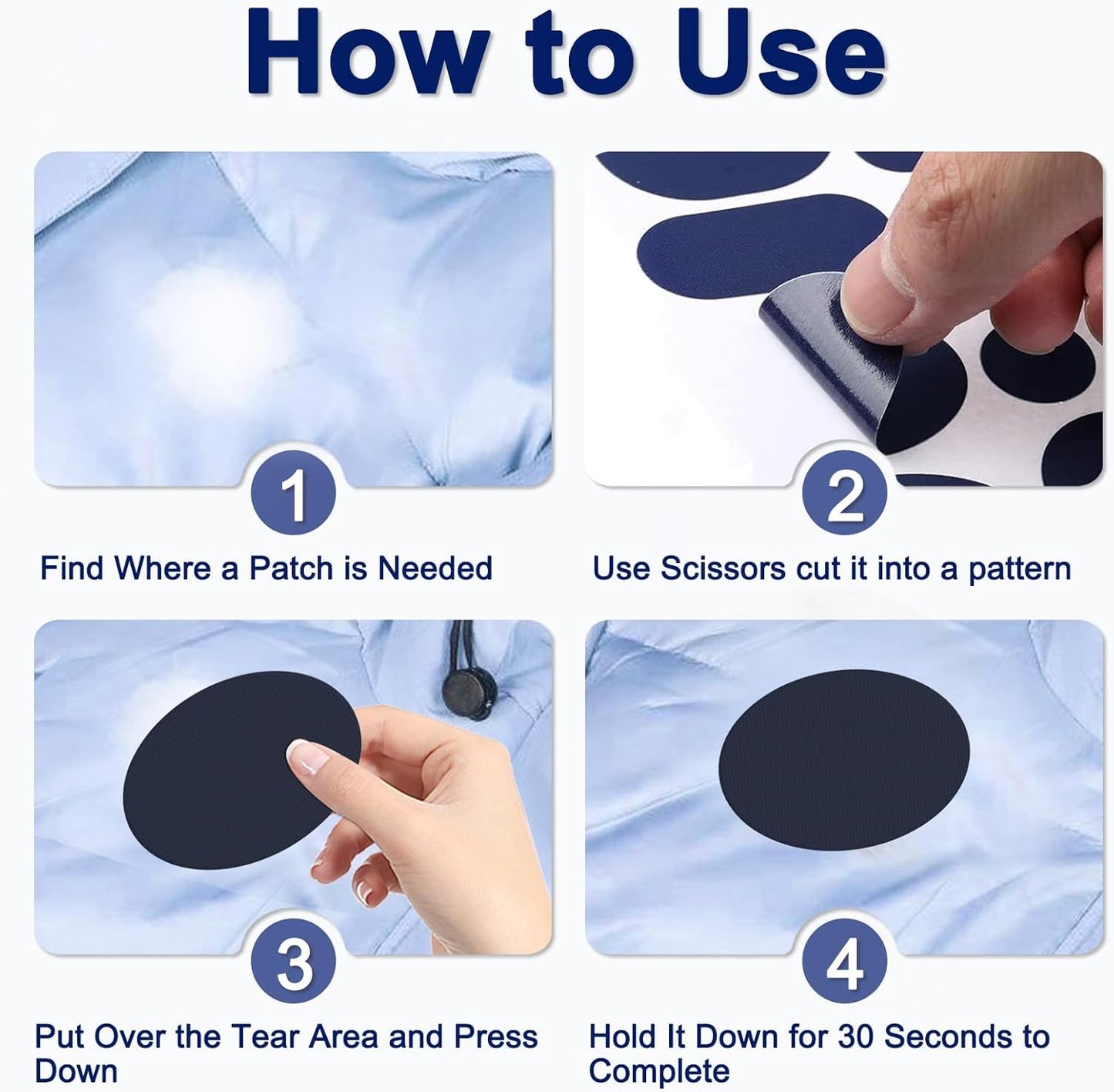 How to Use

1

Find Where a Patch is Needed

2

Use Scissors cut it into a pattern

3

Put Over the Tear Area and Press Down

4

Hold It Down for 30 Seconds to Complete