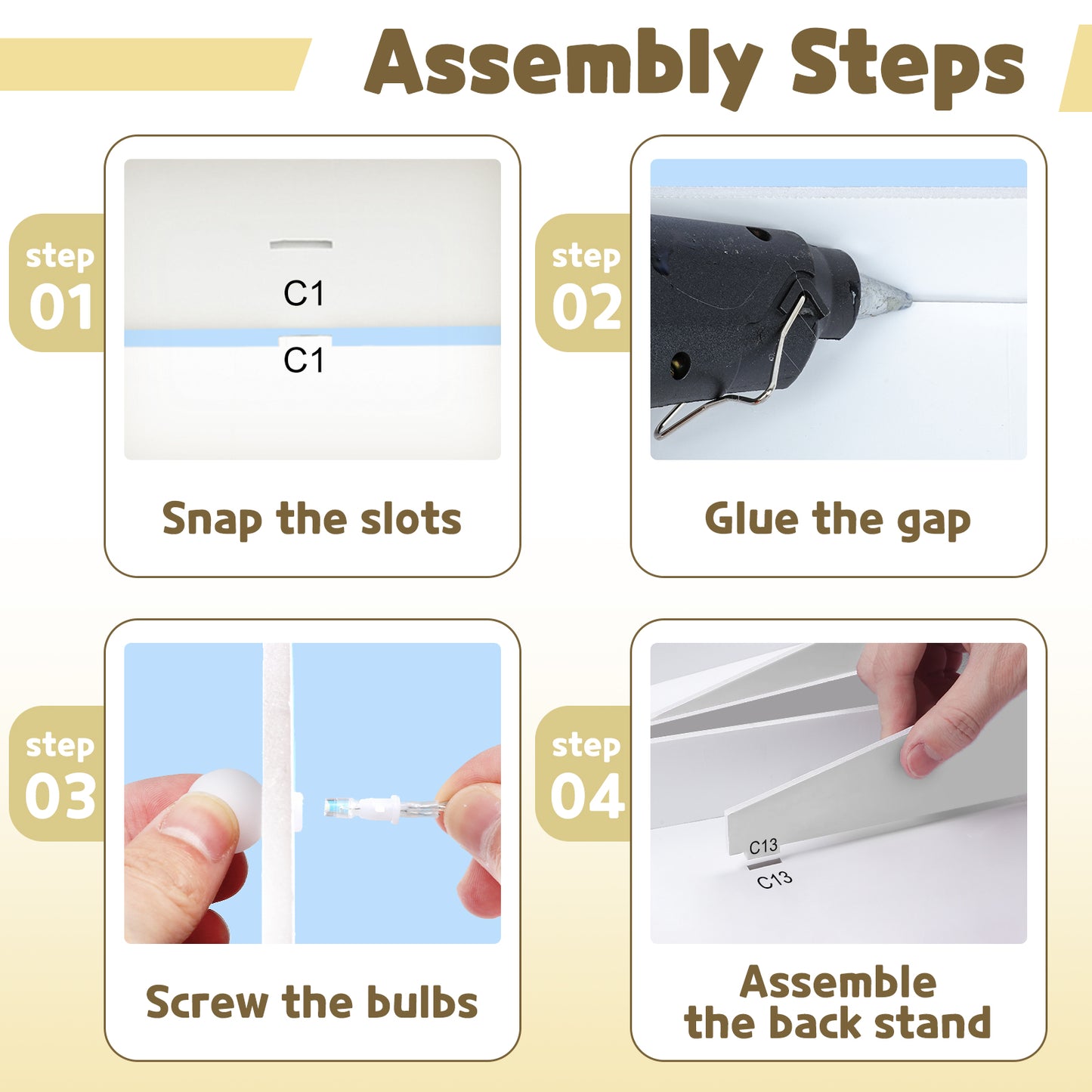 Assembly Steps

step
01

C1
C1

Snap the slots

step
02

Glue the gap

step
03

Screw the bulbs

step
04

C13
C13

Assemble the back stand