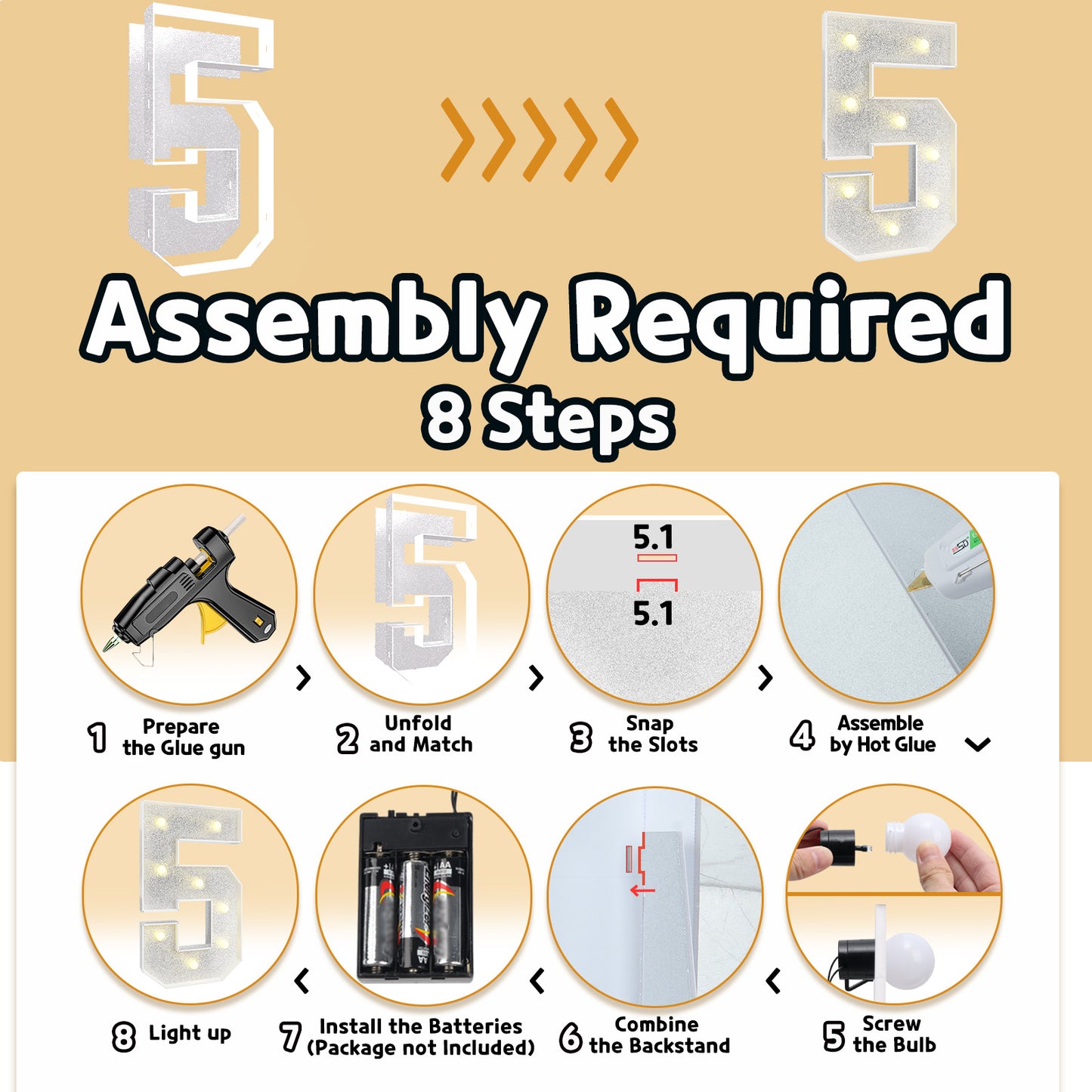 Assembly Required
8 Steps

5.1
5.1

1 Prepare the Glue gun

2 Unfold and Match

3 Snap the Slots

4 Assemble by Hot Glue

8 Light up

7 Install the Batteries (Package not Included)

6 Combine the Backstand

5 Screw the Bulb